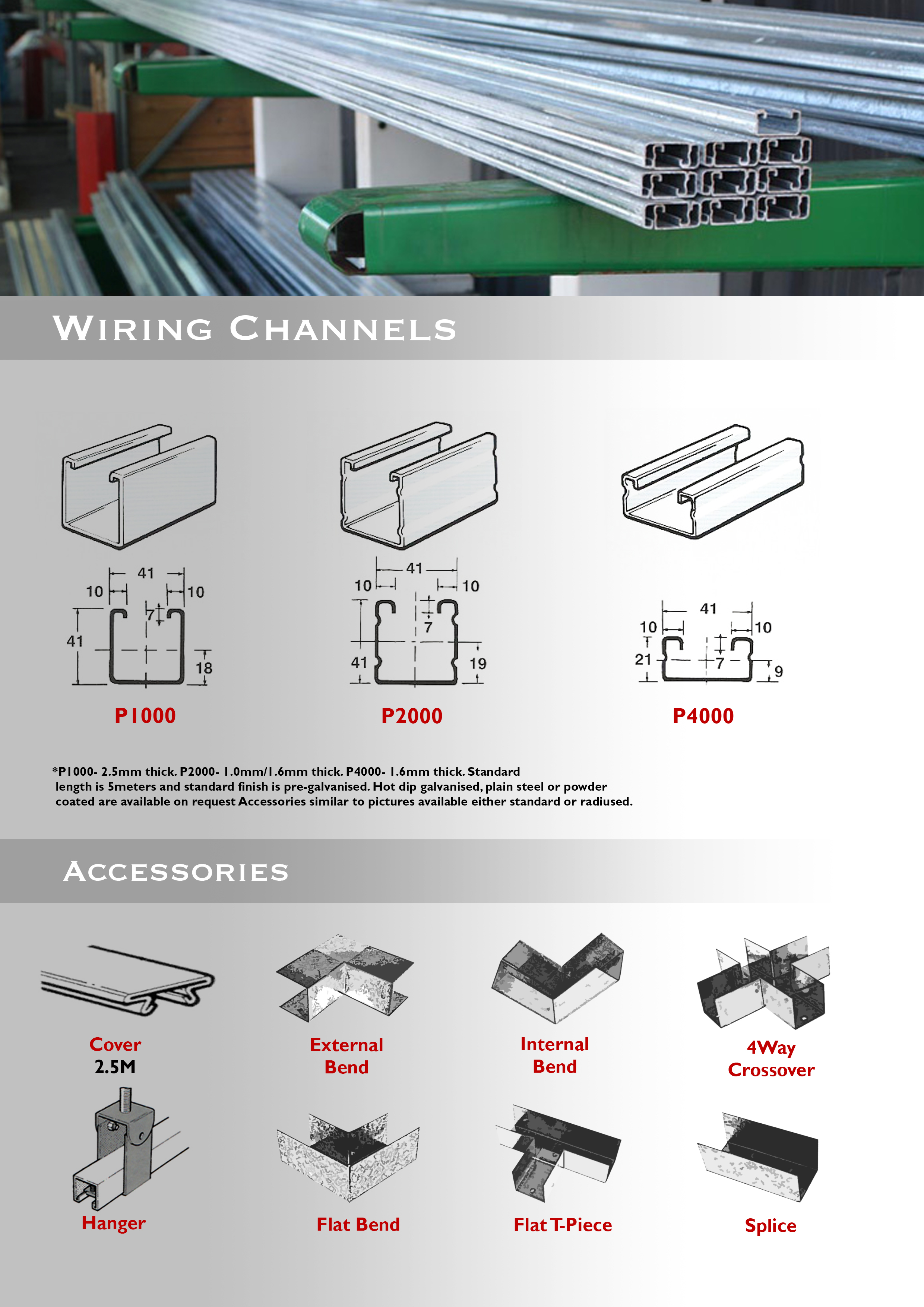 WIRING CHANNELS

41
10
10
7
41
18

P1000

41
10
10
7
41
19

P2000

41
10
10
21
7
9

P4000

*P1000- 2.5mm thick. P2000- 1.0mm/1.6mm thick. P4000- 1.6mm thick. Standard length is 5meters and standard finish is pre-galvanised. Hot dip galvanised, plain steel or powder coated are available on request Accessories similar to pictures available either standard or radiused.

ACCESSORIES

Cover
2.5M

External Bend

Internal Bend

4Way Crossover

Hanger

Flat Bend

Flat T-Piece

Splice